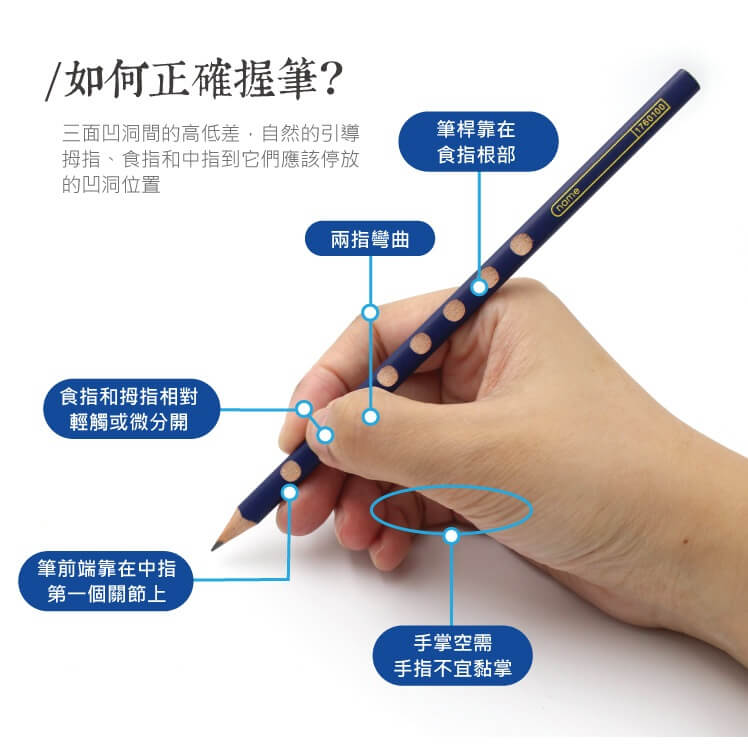 /如何正確握筆?

三面凹洞間的高低差，自然的引導拇指、食指和中指到它們應該停放的凹洞位置

筆桿靠在食指根部

1760100

name

兩指彎曲

食指和拇指相對輕觸或微分開

筆前端靠在中指第一個關節上

手掌空需手指不宜黏掌