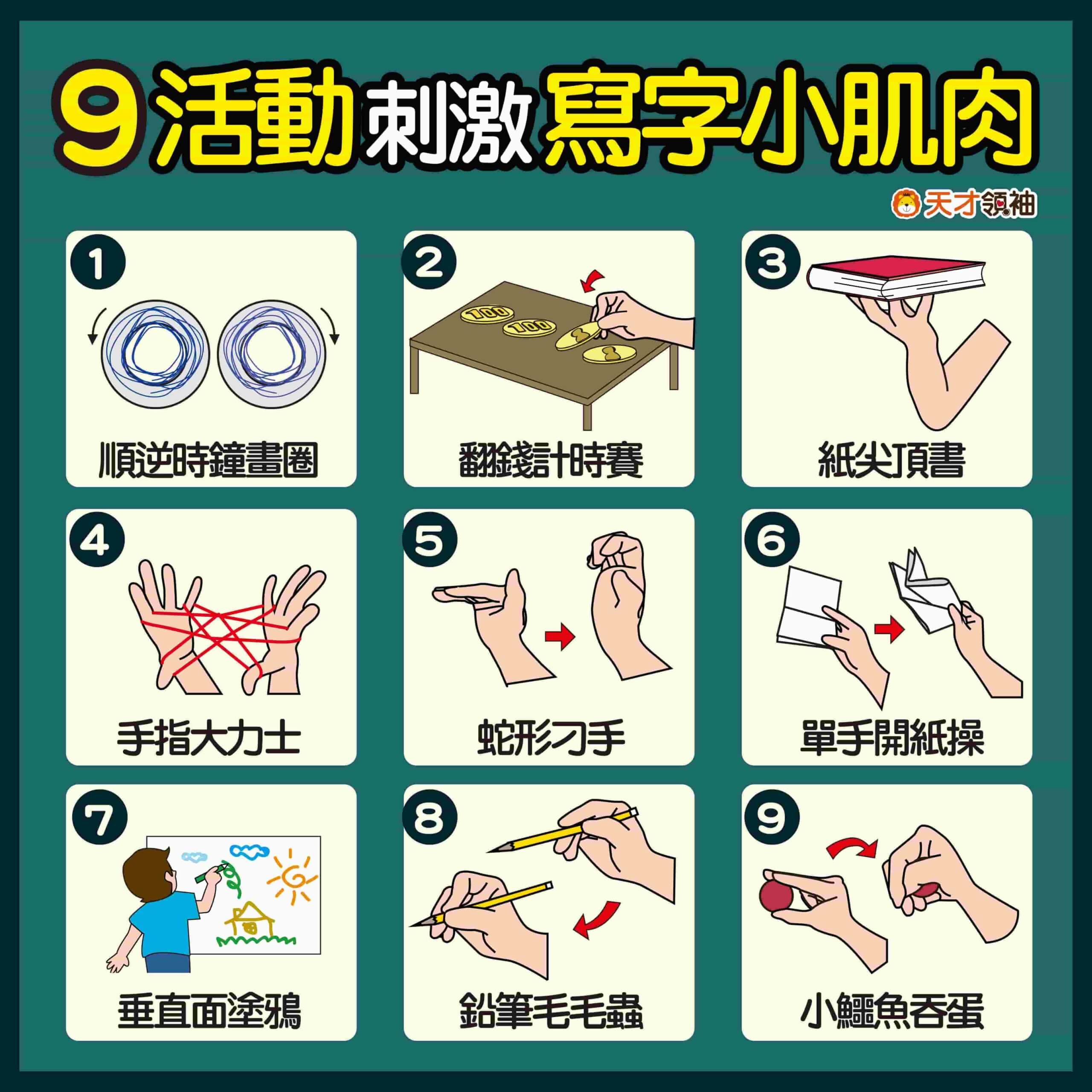 9活動刺激寫字小肌肉

天才領袖

1
順逆時鐘畫圈

2
100
100
翻錢計時賽

3
紙尖頂書

4
手指大力士

5
蛇形刁手

6
單手開紙操

7
垂直面塗鴉

8
鉛筆毛毛蟲

9
小鱷魚吞蛋