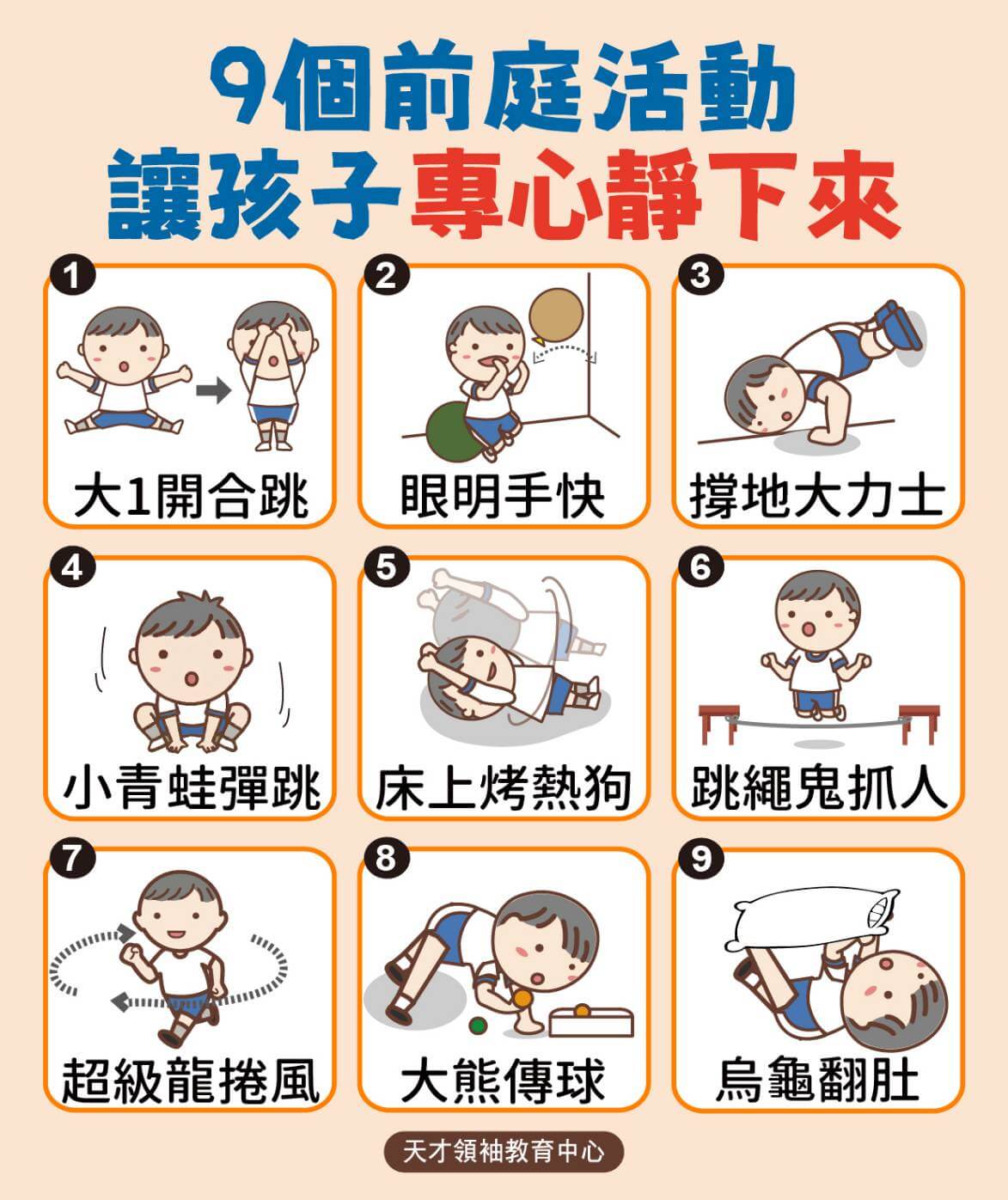 9個前庭活動
讓孩子專心靜下來

1
大1開合跳

2
眼明手快

3
撐地大力士

4
小青蛙彈跳

5
床上烤熱狗

6
跳繩鬼抓人

7
超級龍捲風

8
大熊傳球

9
烏龜翻肚

天才領袖教育中心